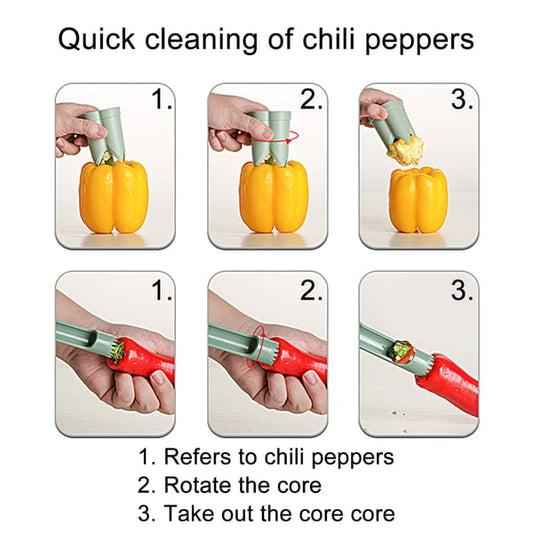 Quick cleaning of chili peppers

1.

2.

3.

1.

2.

3.

1. Refers to chili peppers
2. Rotate the core
3. Take out the core core