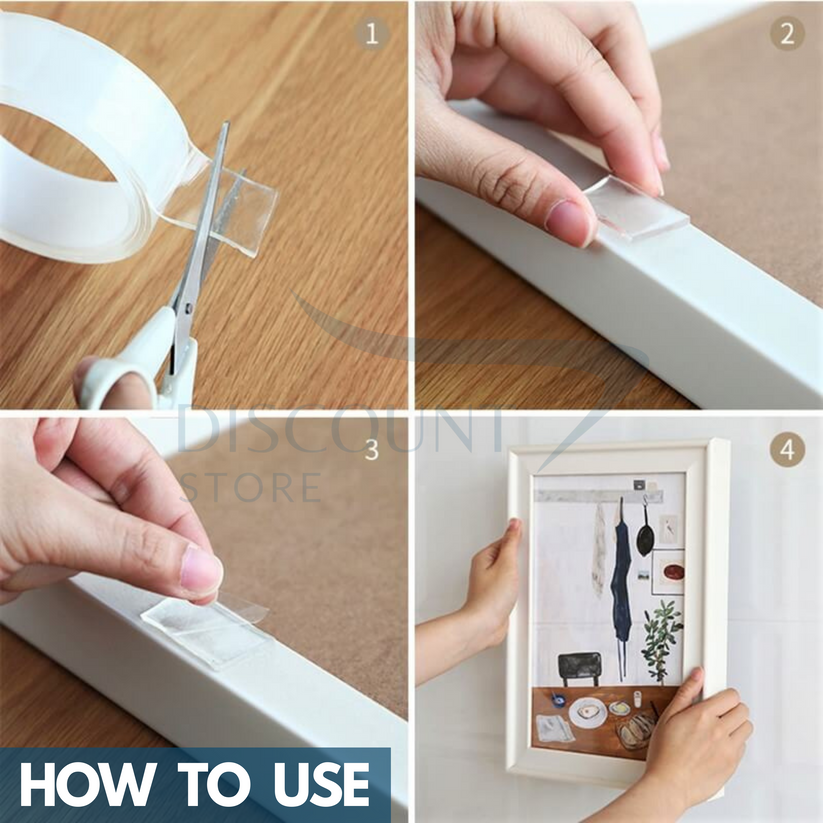 1

2

DISCOUNT
STORE

3

4

HOW TO USE